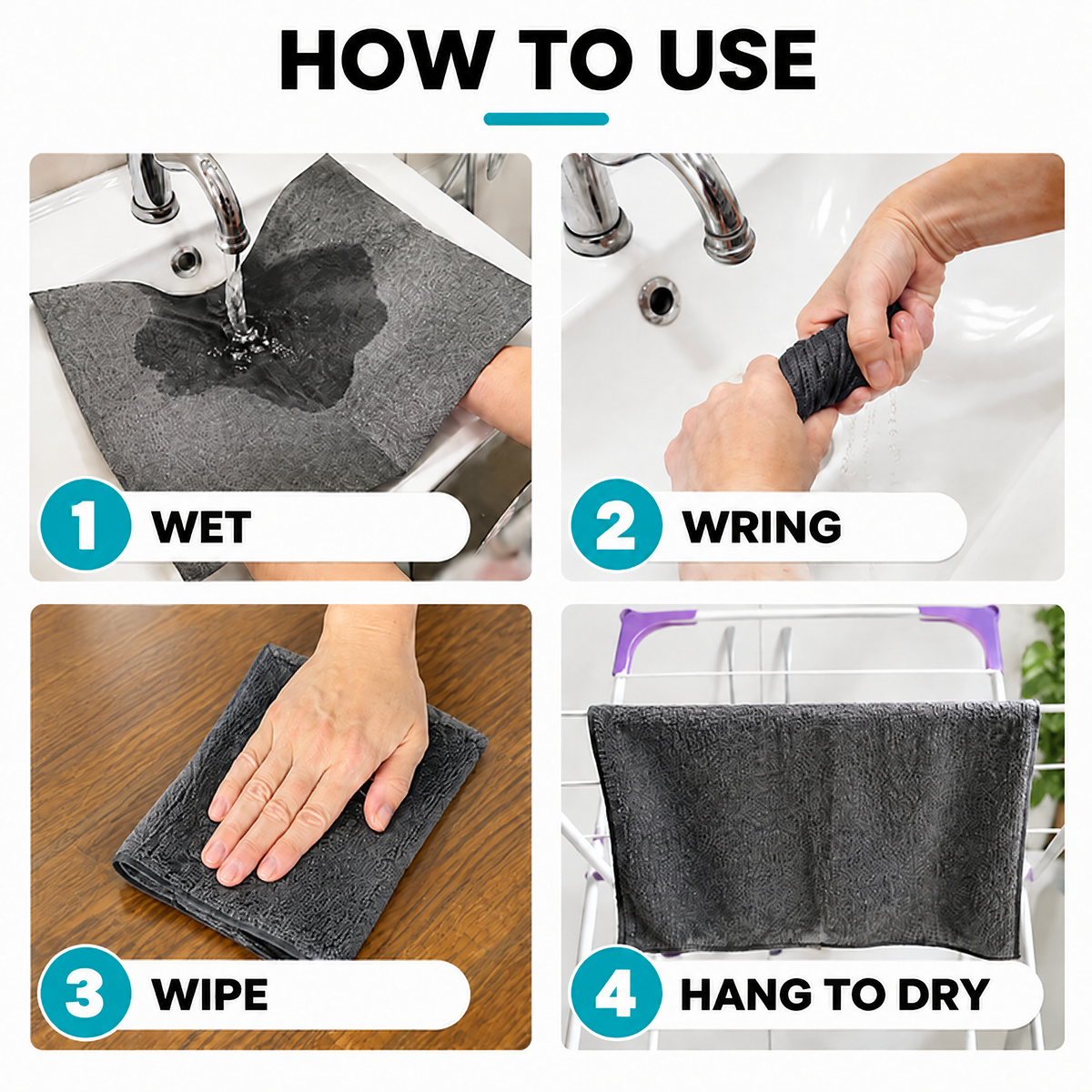 HOW TO USE

1 WET

2 WRING

3 WIPE

4 HANG TO DRY